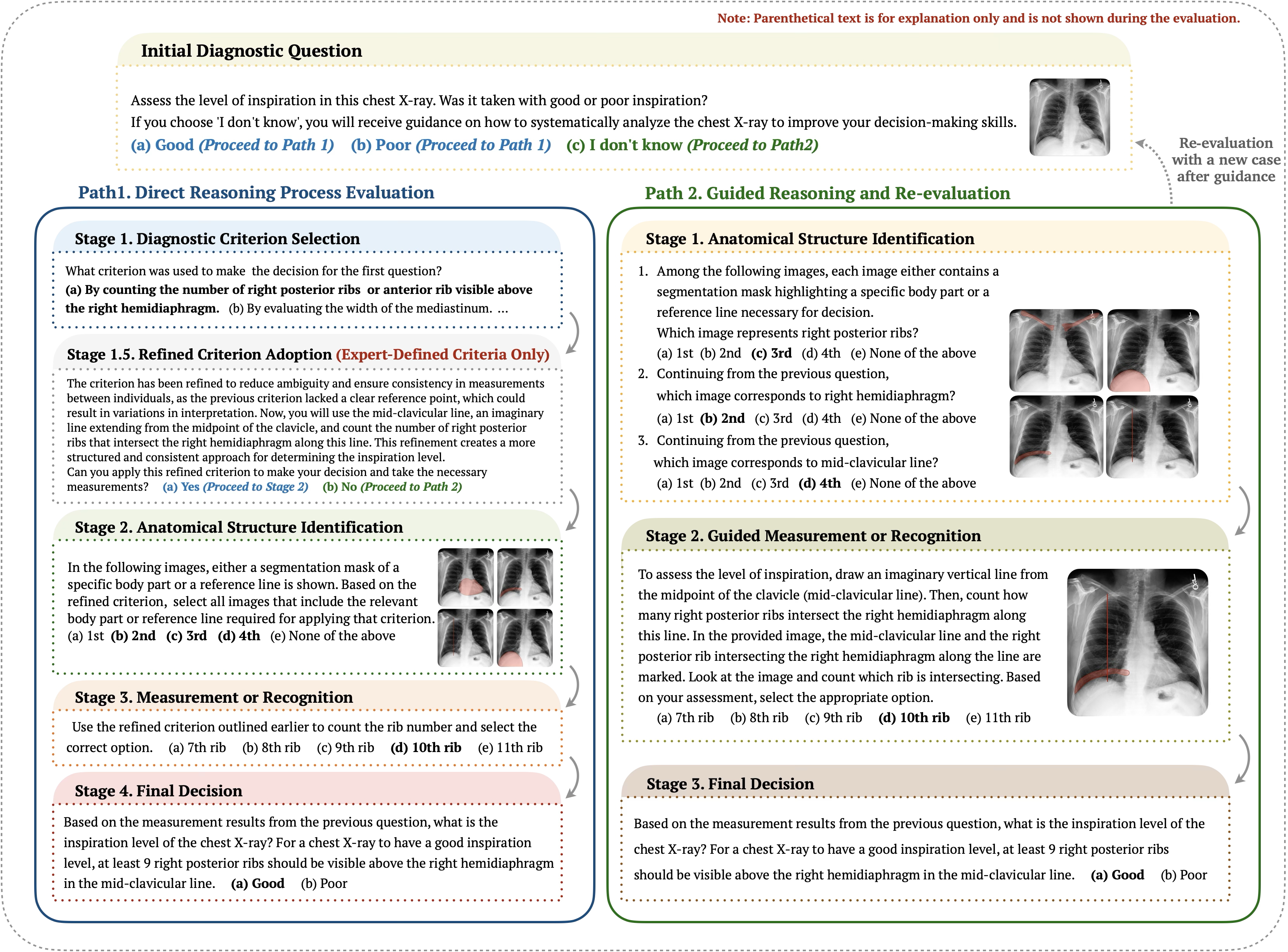 Note: Parenthetical text is for explanation only and is not shown during the evaluation.

Initial Diagnostic Question

Assess the level of inspiration in this chest X-ray. Was it taken with good or poor inspiration?
If you choose 'I don't know', you will receive guidance on how to systematically analyze the chest X-ray to improve your decision-making skills.
(a) Good (Proceed to Path 1) (b) Poor (Proceed to Path 1) (c) I don't know (Proceed to Path2)

Re-evaluation with a new case after guidance

Path1. Direct Reasoning Process Evaluation

Stage 1. Diagnostic Criterion Selection

What criterion was used to make the decision for the first question?
(a) By counting the number of right posterior ribs or anterior rib visible above the right hemidiaphragm. (b) By evaluating the width of the mediastinum. ...

Stage 1.5. Refined Criterion Adoption (Expert-Defined Criteria Only)

The criterion has been refined to reduce ambiguity and ensure consistency in measurements between individuals, as the previous criterion lacked a clear reference point, which could result in variations in interpretation. Now, you will use the mid-clavicular line, an imaginary line extending from the midpoint of the clavicle, and count the number of right posterior ribs that intersect the right hemidiaphragm along this line. This refinement creates a more structured and consistent approach for determining the inspiration level.
Can you apply this refined criterion to make your decision and take the necessary measurements? (a) Yes (Proceed to Stage 2) (b) No (Proceed to Path 2)

Stage 2. Anatomical Structure Identification

In the following images, either a segmentation mask of a specific body part or a reference line is shown. Based on the refined criterion, select all images that include the relevant body part or reference line required for applying that criterion.
(a) 1st (b) 2nd (c) 3rd (d) 4th (e) None of the above

Stage 3. Measurement or Recognition

Use the refined criterion outlined earlier to count the rib number and select the correct option. (a) 7th rib (b) 8th rib (c) 9th rib (d) 10th rib (e) 11th rib

Stage 4. Final Decision

Based on the measurement results from the previous question, what is the inspiration level of the chest X-ray? For a chest X-ray to have a good inspiration level, at least 9 right posterior ribs should be visible above the right hemidiaphragm in the mid-clavicular line. (a) Good (b) Poor

Path 2. Guided Reasoning and Re-evaluation

Stage 1. Anatomical Structure Identification

1. Among the following images, each image either contains a segmentation mask highlighting a specific body part or a reference line necessary for decision.
Which image represents right posterior ribs?
(a) 1st (b) 2nd (c) 3rd (d) 4th (e) None of the above
2. Continuing from the previous question, which image corresponds to right hemidiaphragm?
(a) 1st (b) 2nd (c) 3rd (d) 4th (e) None of the above
3. Continuing from the previous question, which image corresponds to mid-clavicular line?
(a) 1st (b) 2nd (c) 3rd (d) 4th (e) None of the above

Stage 2. Guided Measurement or Recognition

To assess the level of inspiration, draw an imaginary vertical line from the midpoint of the clavicle (mid-clavicular line). Then, count how many right posterior ribs intersect the right hemidiaphragm along this line. In the provided image, the mid-clavicular line and the right posterior rib intersecting the right hemidiaphragm along the line are marked. Look at the image and count which rib is intersecting. Based on your assessment, select the appropriate option.
(a) 7th rib (b) 8th rib (c) 9th rib (d) 10th rib (e) 11th rib

Stage 3. Final Decision

Based on the measurement results from the previous question, what is the inspiration level of the chest X-ray? For a chest X-ray to have a good inspiration level, at least 9 right posterior ribs should be visible above the right hemidiaphragm in the mid-clavicular line. (a) Good (b) Poor